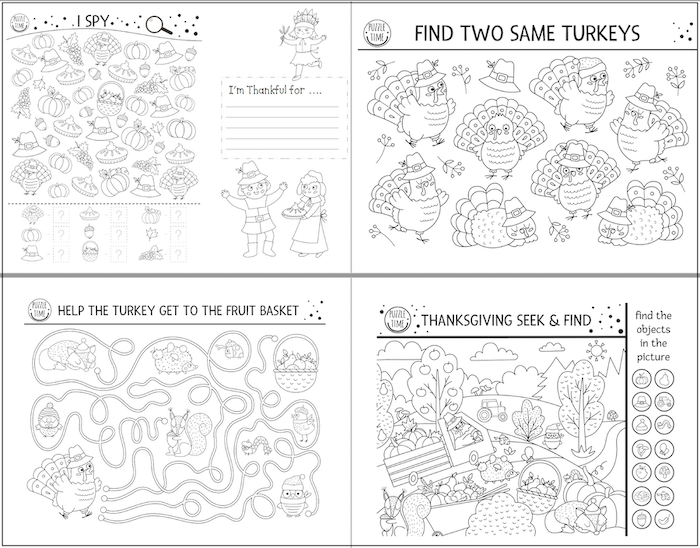 PUZZLE TIME

I SPY

? ? ? ? ? ? ? ? ?

I'm Thankful for ....

PUZZLE TIME

FIND TWO SAME TURKEYS

PUZZLE TIME

HELP THE TURKEY GET TO THE FRUIT BASKET

PUZZLE TIME

THANKSGIVING SEEK & FIND

find the objects in the picture